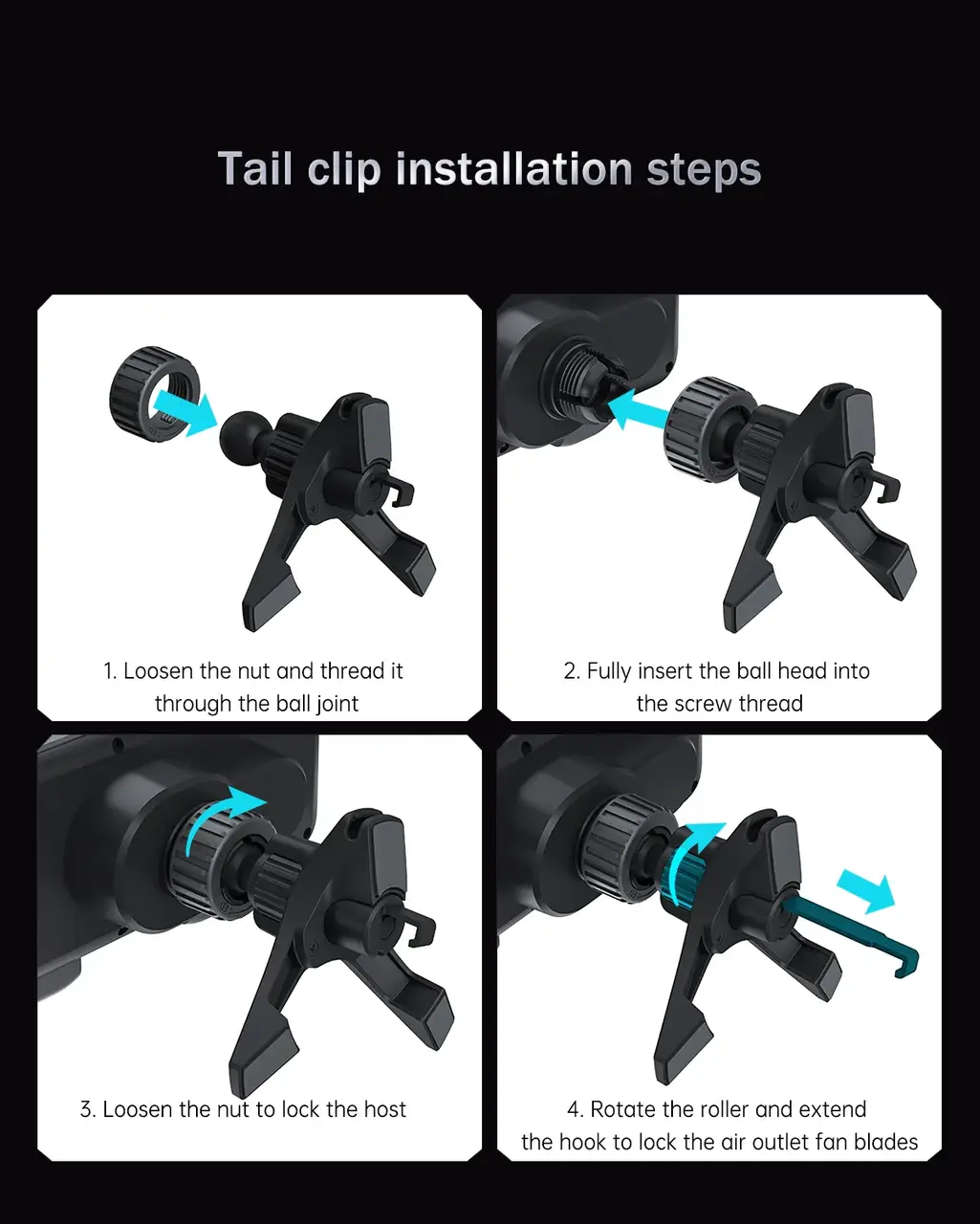 Tail clip installation steps

1. Loosen the nut and thread it through the ball joint

2. Fully insert the ball head into the screw thread

3. Loosen the nut to lock the host

4. Rotate the roller and extend the hook to lock the air outlet fan blades